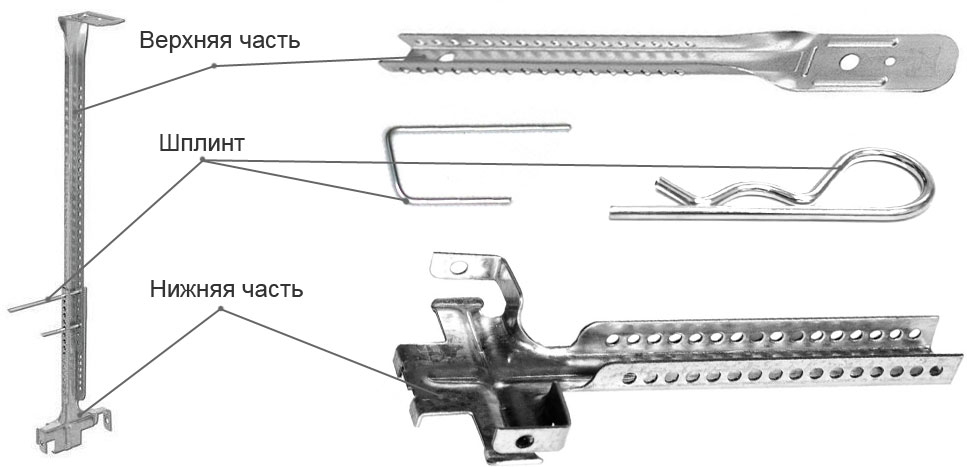 Верхняя часть

Шплинт

Нижняя часть